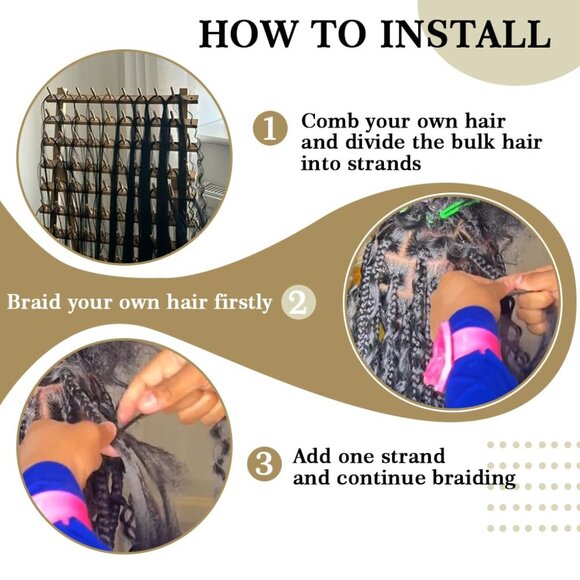 HOW TO INSTALL

1 Comb your own hair and divide the bulk hair into strands

Braid your own hair firstly 2

3 Add one strand and continue braiding